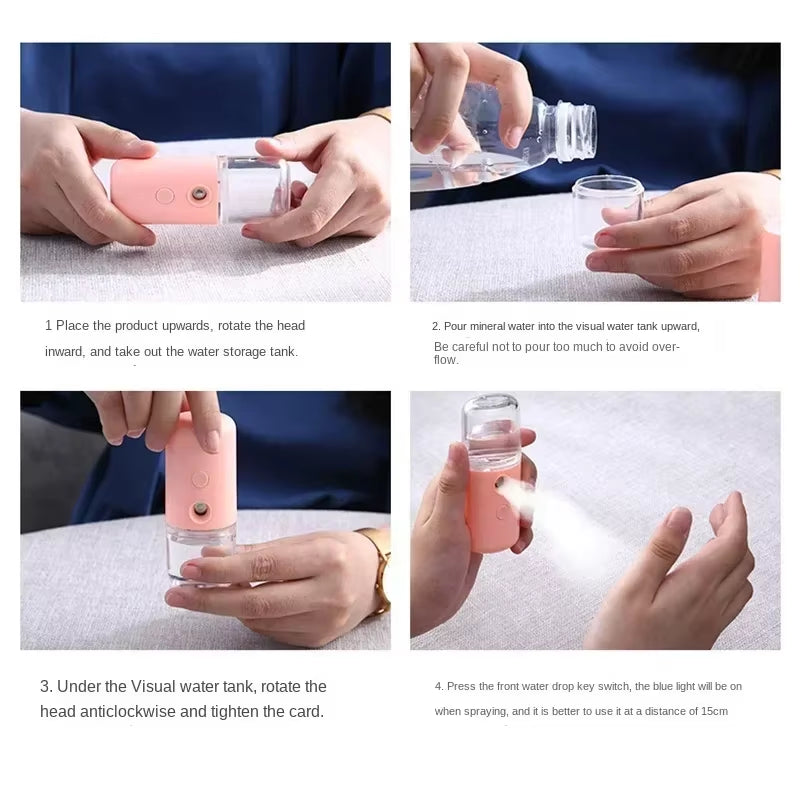 1 Place the product upwards, rotate the head inward, and take out the water storage tank.

2. Pour mineral water into the visual water tank upward,

Be careful not to pour too much to avoid overflow.

3. Under the Visual water tank, rotate the head anticlockwise and tighten the card.

4. Press the front water drop key switch, the blue light will be on when spraying, and it is better to use it at a distance of 15cm